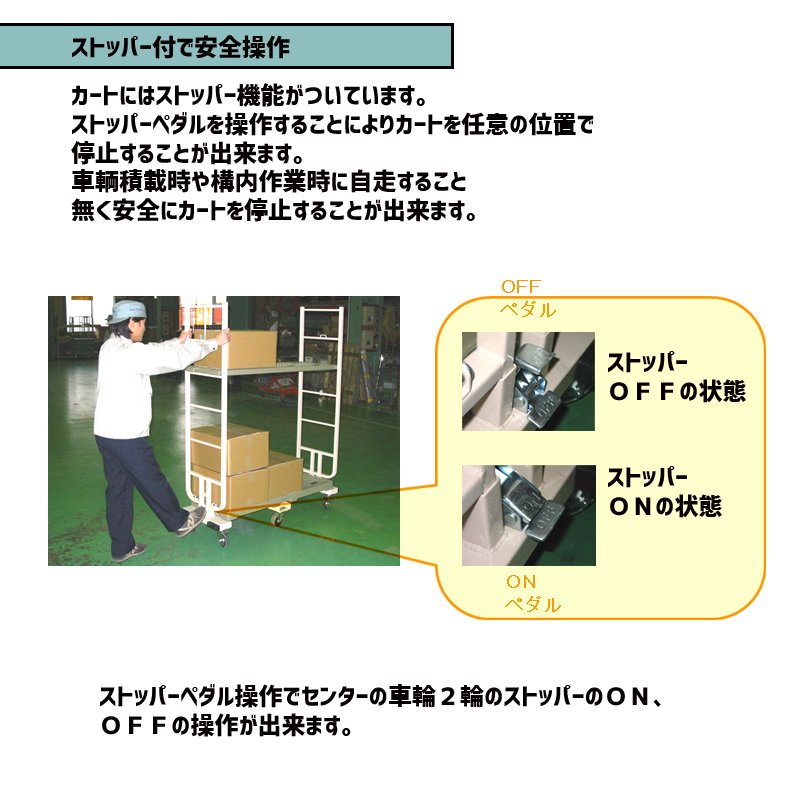 ストッパー付で安全操作

カートにはストッパー機能がついています。
ストッパーペダルを操作することによりカートを任意の位置で停止することが出来ます。
車輌積載時や構内作業時に自走すること無く安全にカートを停止することが出来ます。

OFF
ペダル

ストッパー
ＯＦＦの状態

ストッパー
ＯＮの状態

ON
ペダル

ストッパーペダル操作でセンターの車輪２輪のストッパーのＯＮ、ＯＦＦの操作が出来ます。